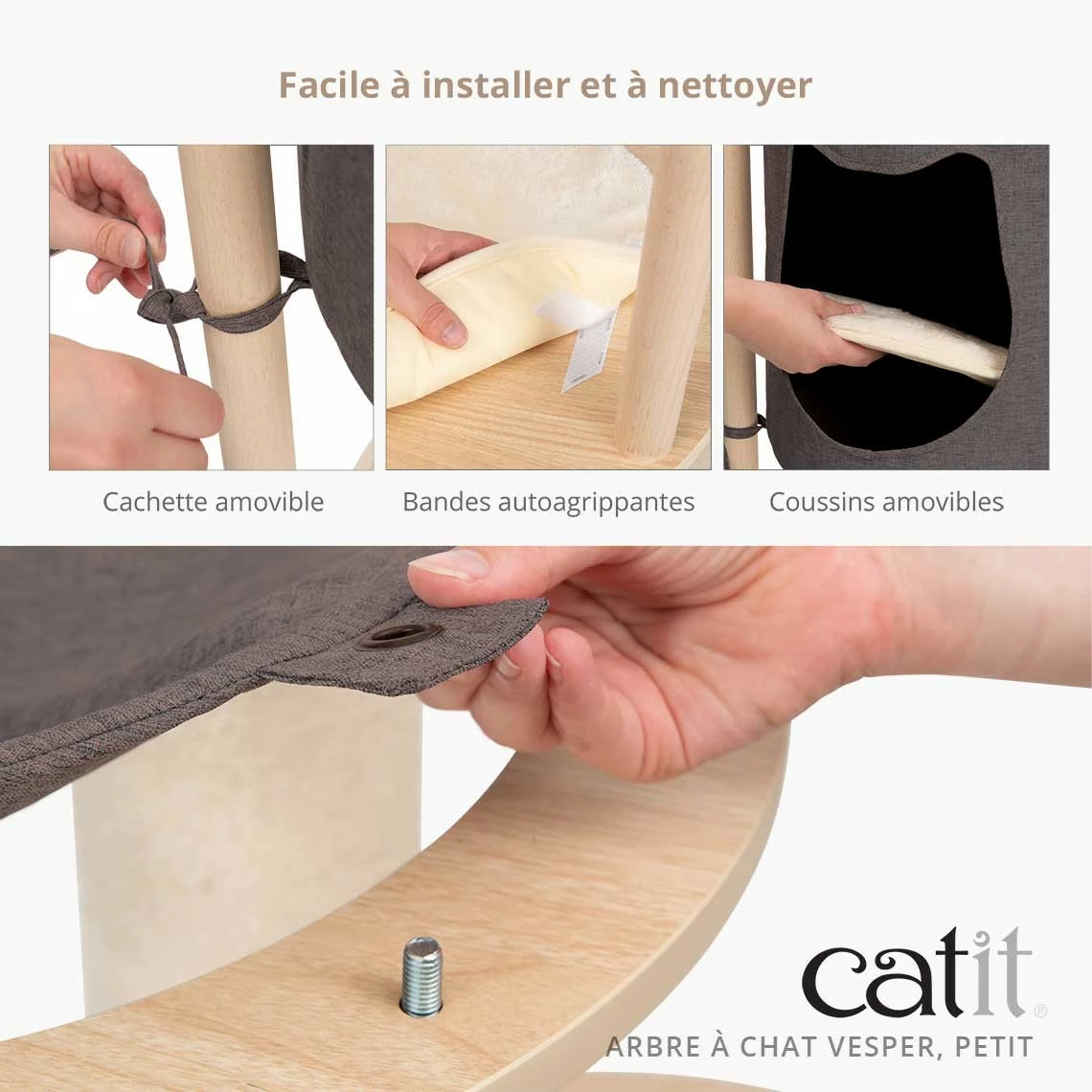 Facile à installer et à nettoyer

Cachette amovible

Bandes autoagrippantes

Coussins amovibles

catit®

ARBRE À CHAT VESPER, PETIT