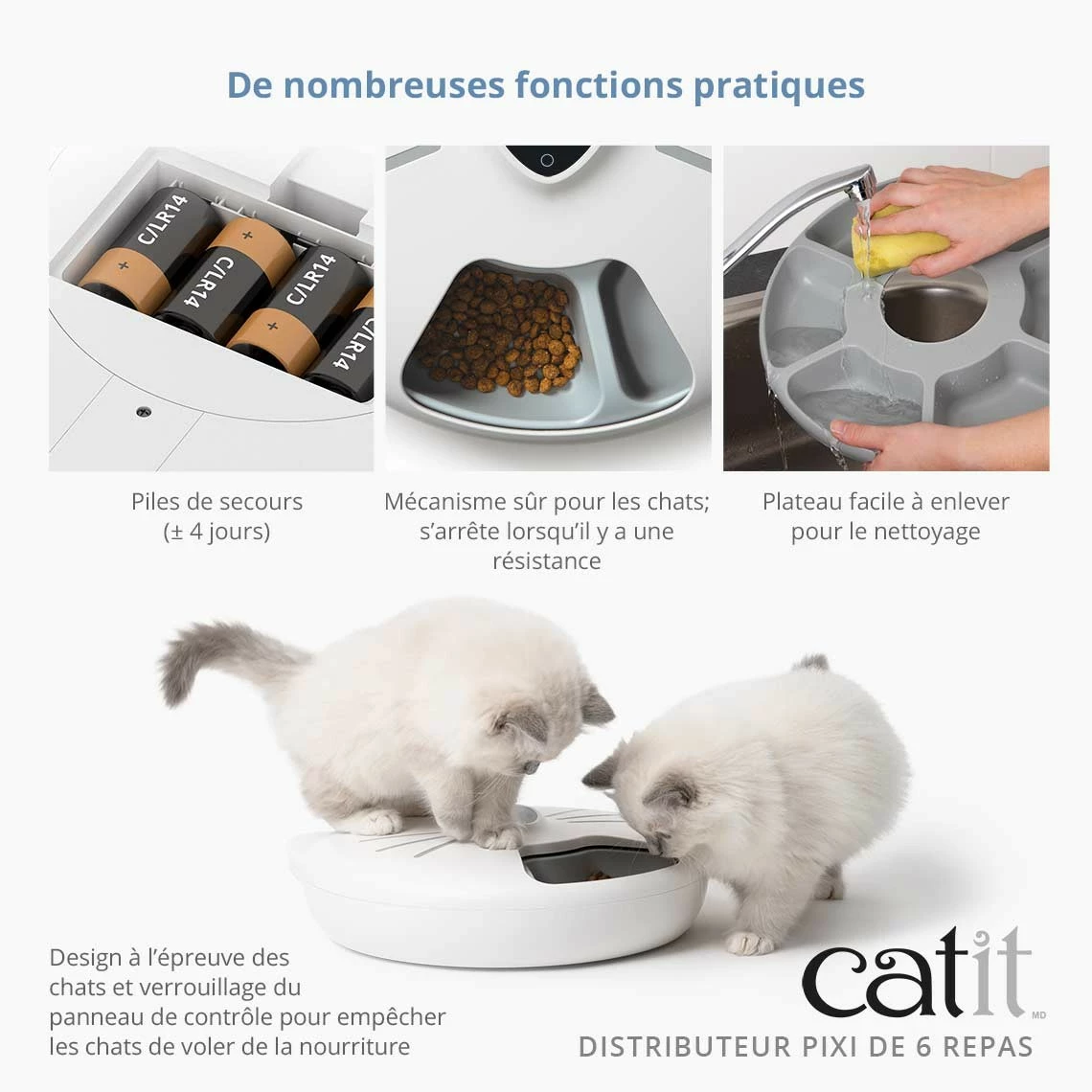 De nombreuses fonctions pratiques

C/LR14
C/LR14
C/LR14
C/LR14

Piles de secours (± 4 jours)

Mécanisme sûr pour les chats; s'arrête lorsqu'il y a une résistance

Plateau facile à enlever pour le nettoyage

Design à l'épreuve des chats et verrouillage du panneau de contrôle pour empêcher les chats de voler de la nourriture

catit MD

DISTRIBUTEUR PIXI DE 6 REPAS