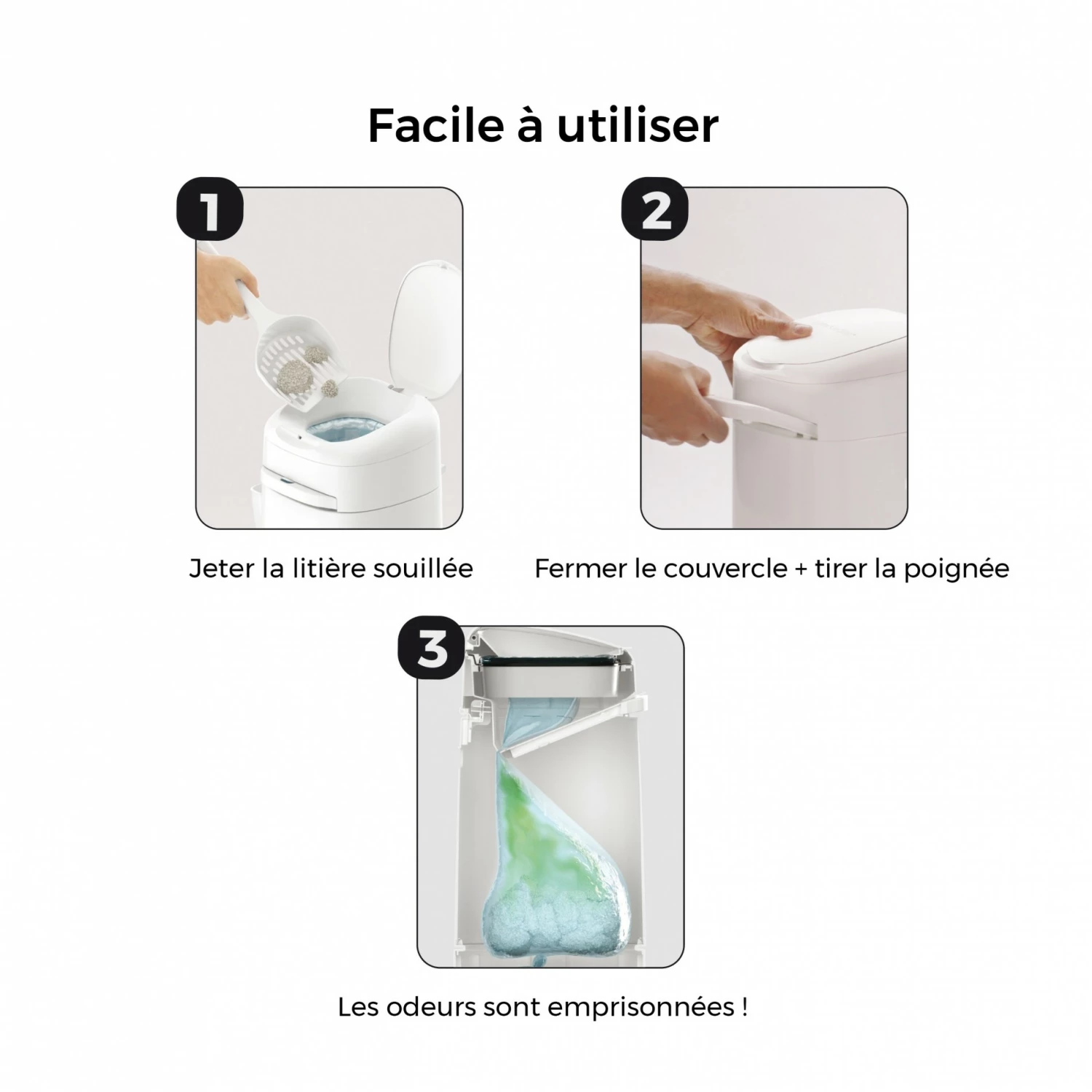 Facile à utiliser

1

Jeter la litière souillée

2

Fermer le couvercle + tirer la poignée

3

Les odeurs sont emprisonnées !