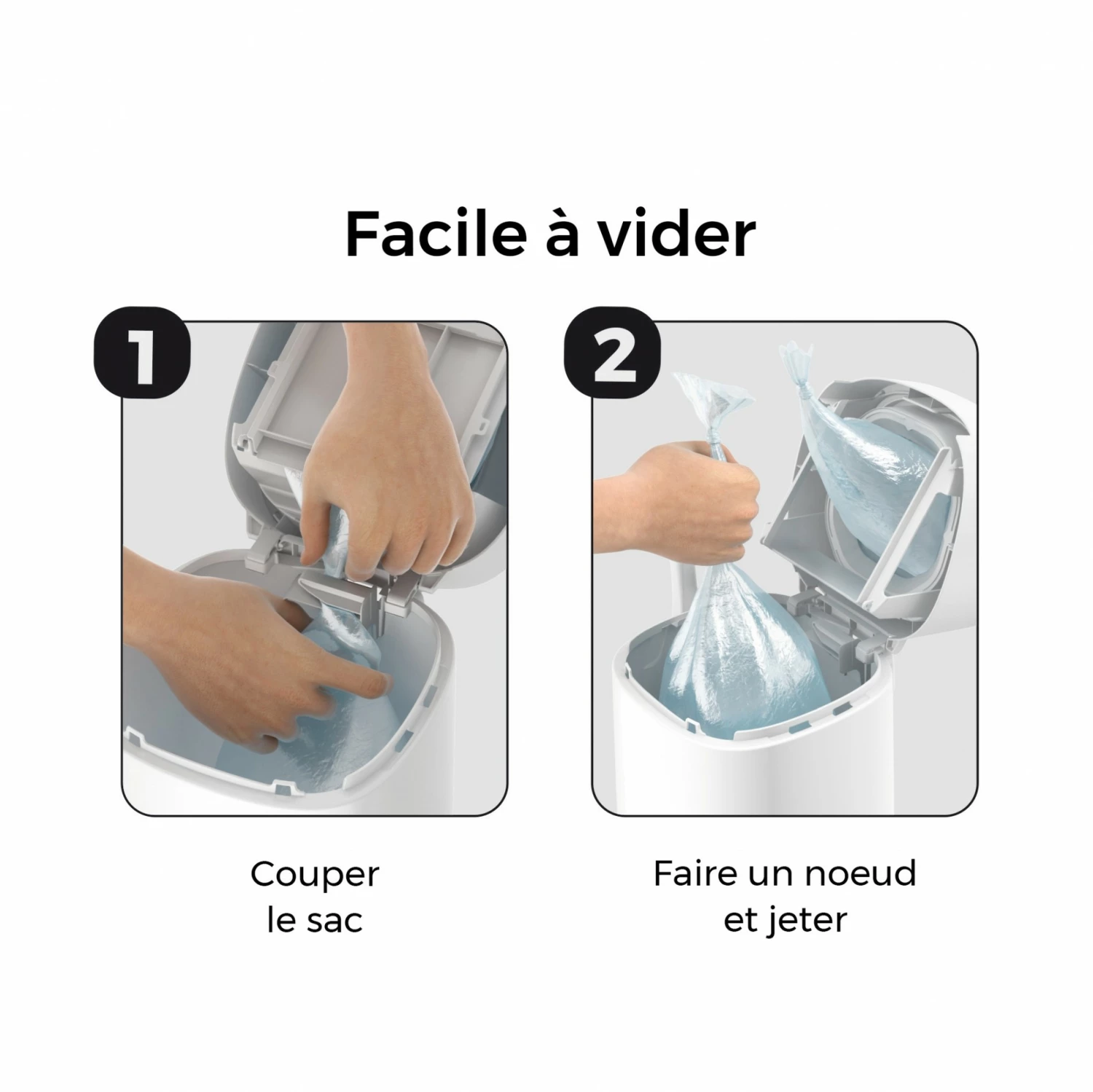 Facile à vider

1

Couper le sac

2

Faire un noeud et jeter