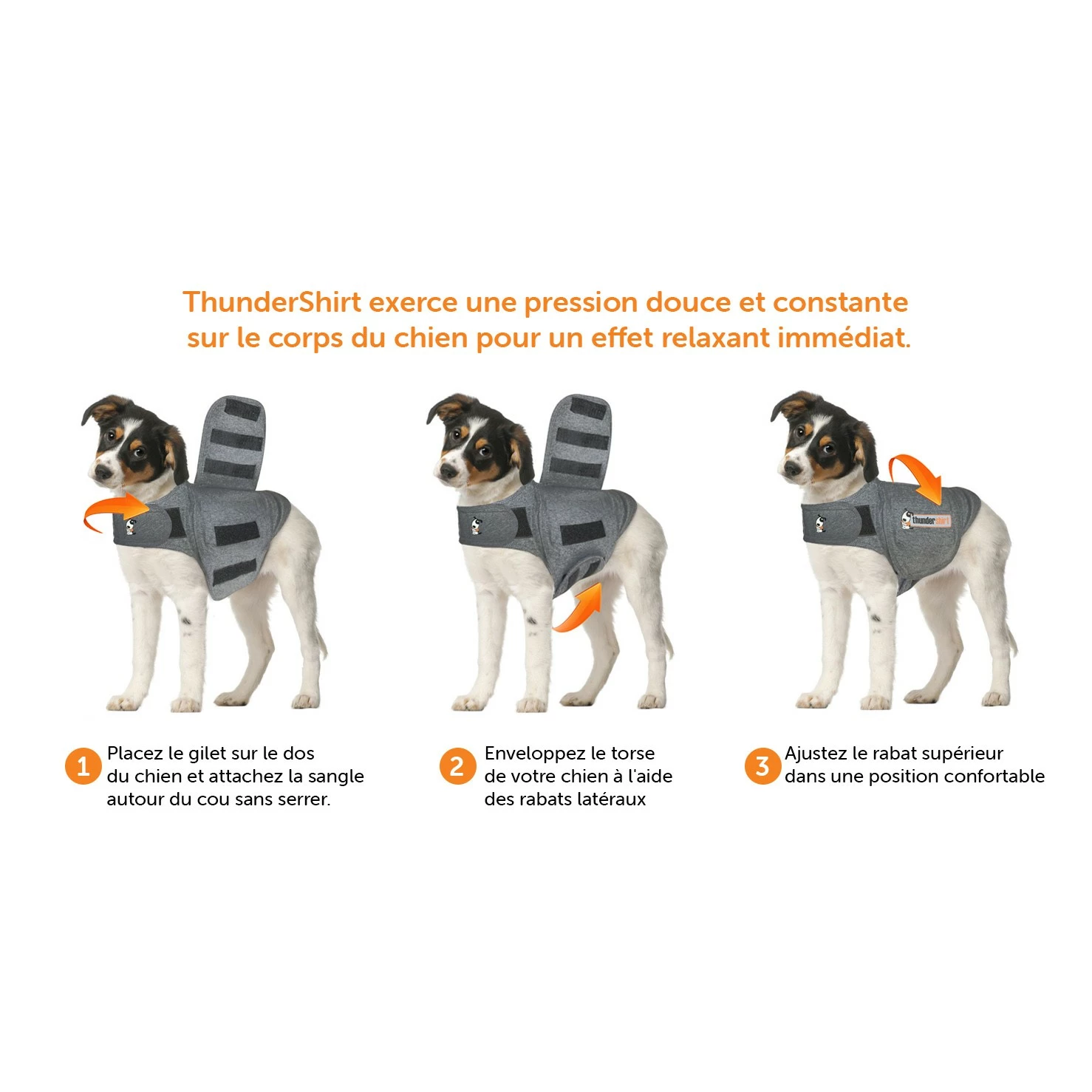 ThunderShirt exerce une pression douce et constante sur le corps du chien pour un effet relaxant immédiat.

thundershirt

1 Placez le gilet sur le dos du chien et attachez la sangle autour du cou sans serrer.

2 Enveloppez le torse de votre chien à l'aide des rabats latéraux

3 Ajustez le rabat supérieur dans une position confortable